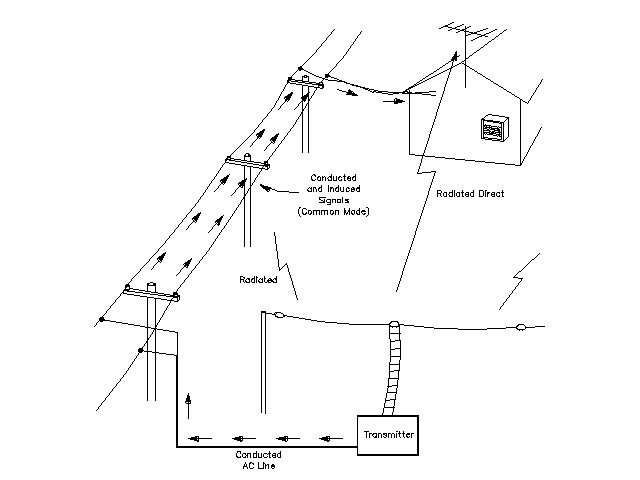 Conducted and Induced Signals (Common Mode)

Radiated Direct

Radiated

Transmitter

Conducted AC Line